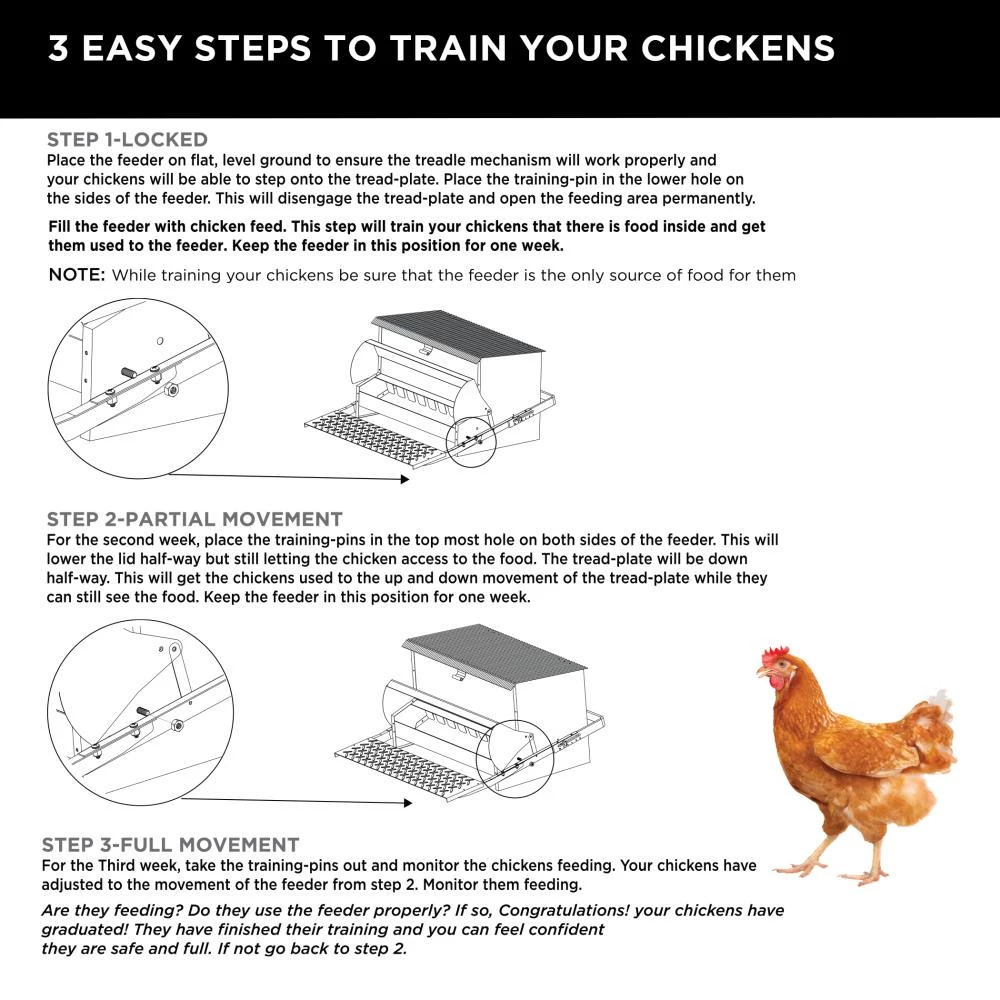 3 EASY STEPS TO TRAIN YOUR CHICKENS

STEP 1-LOCKED
Place the feeder on flat, level ground to ensure the treadle mechanism will work properly and your chickens will be able to step onto the tread-plate. Place the training-pin in the lower hole on the sides of the feeder. This will disengage the tread-plate and open the feeding area permanently.

Fill the feeder with chicken feed. This step will train your chickens that there is food inside and get them used to the feeder. Keep the feeder in this position for one week.

NOTE: While training your chickens be sure that the feeder is the only source of food for them

STEP 2-PARTIAL MOVEMENT
For the second week, place the training-pins in the top most hole on both sides of the feeder. This will lower the lid half-way but still letting the chicken access to the food. The tread-plate will be down half-way. This will get the chickens used to the up and down movement of the tread-plate while they can still see the food. Keep the feeder in this position for one week.

STEP 3-FULL MOVEMENT
For the Third week, take the training-pins out and monitor the chickens feeding. Your chickens have adjusted to the movement of the feeder from step 2. Monitor them feeding.

Are they feeding? Do they use the feeder properly? If so, Congratulations! your chickens have graduated! They have finished their training and you can feel confident they are safe and full. If not go back to step 2.