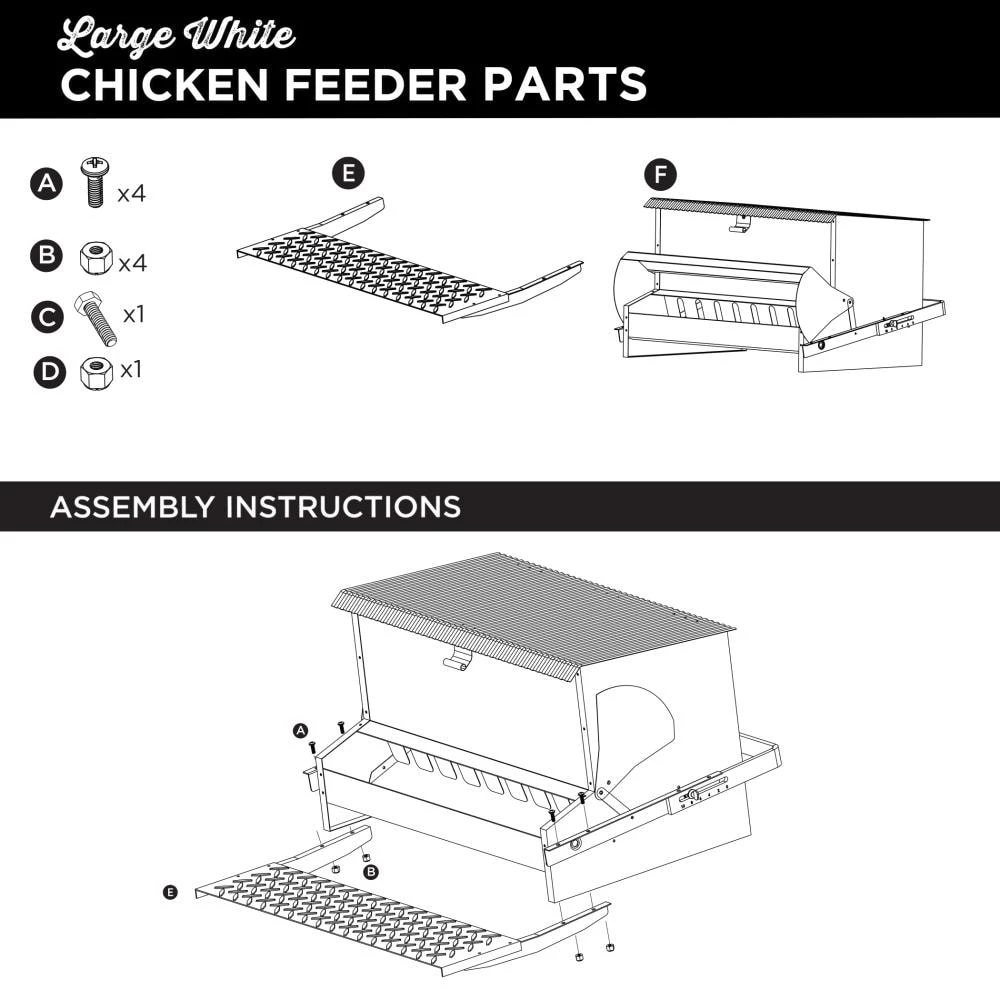 Large White
CHICKEN FEEDER PARTS

A x4

B x4

C x1

D x1

E

F

ASSEMBLY INSTRUCTIONS

A

B

E